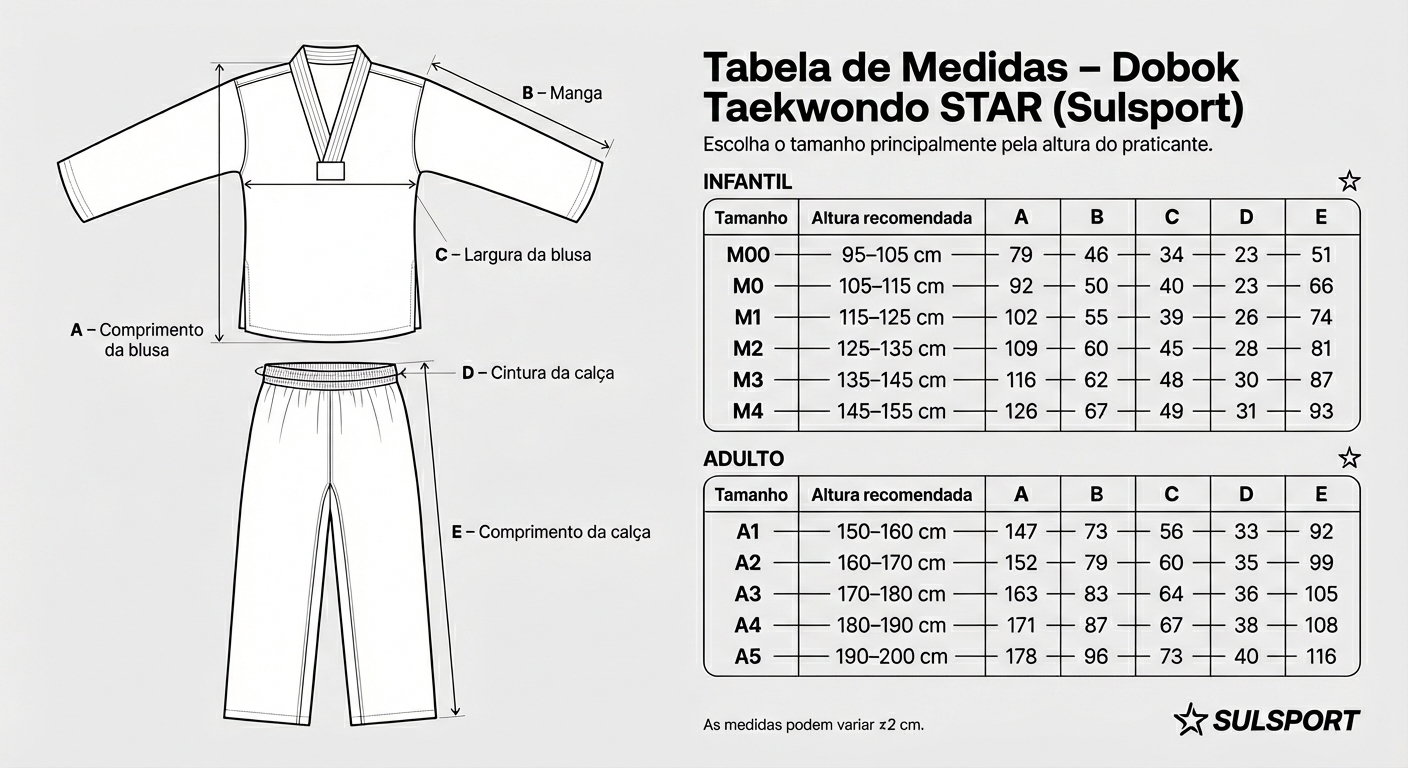 B – Manga

C – Largura da blusa

A – Comprimento da blusa

D – Cintura da calça

E – Comprimento da calça

Tabela de Medidas – Dobok Taekwondo STAR (Sulsport)

Escolha o tamanho principalmente pela altura do praticante.

INFANTIL

| Tamanho | Altura recomendada | A | B | C | D | E |
|---|---|---|---|---|---|---|
| M00 | 95–105 cm | 79 | 46 | 34 | 23 | 51 |
| M0 | 105–115 cm | 92 | 50 | 40 | 23 | 66 |
| M1 | 115–125 cm | 102 | 55 | 39 | 26 | 74 |
| M2 | 125–135 cm | 109 | 60 | 45 | 28 | 81 |
| M3 | 135–145 cm | 116 | 62 | 48 | 30 | 87 |
| M4 | 145–155 cm | 126 | 67 | 49 | 31 | 93 |

ADULTO

| Tamanho | Altura recomendada | A | B | C | D | E |
|---|---|---|---|---|---|---|
| A1 | 150–160 cm | 147 | 73 | 56 | 33 | 92 |
| A2 | 160–170 cm | 152 | 79 | 60 | 35 | 99 |
| A3 | 170–180 cm | 163 | 83 | 64 | 36 | 105 |
| A4 | 180–190 cm | 171 | 87 | 67 | 38 | 108 |
| A5 | 190–200 cm | 178 | 96 | 73 | 40 | 116 |

As medidas podem variar ±2 cm.

SULSPORT